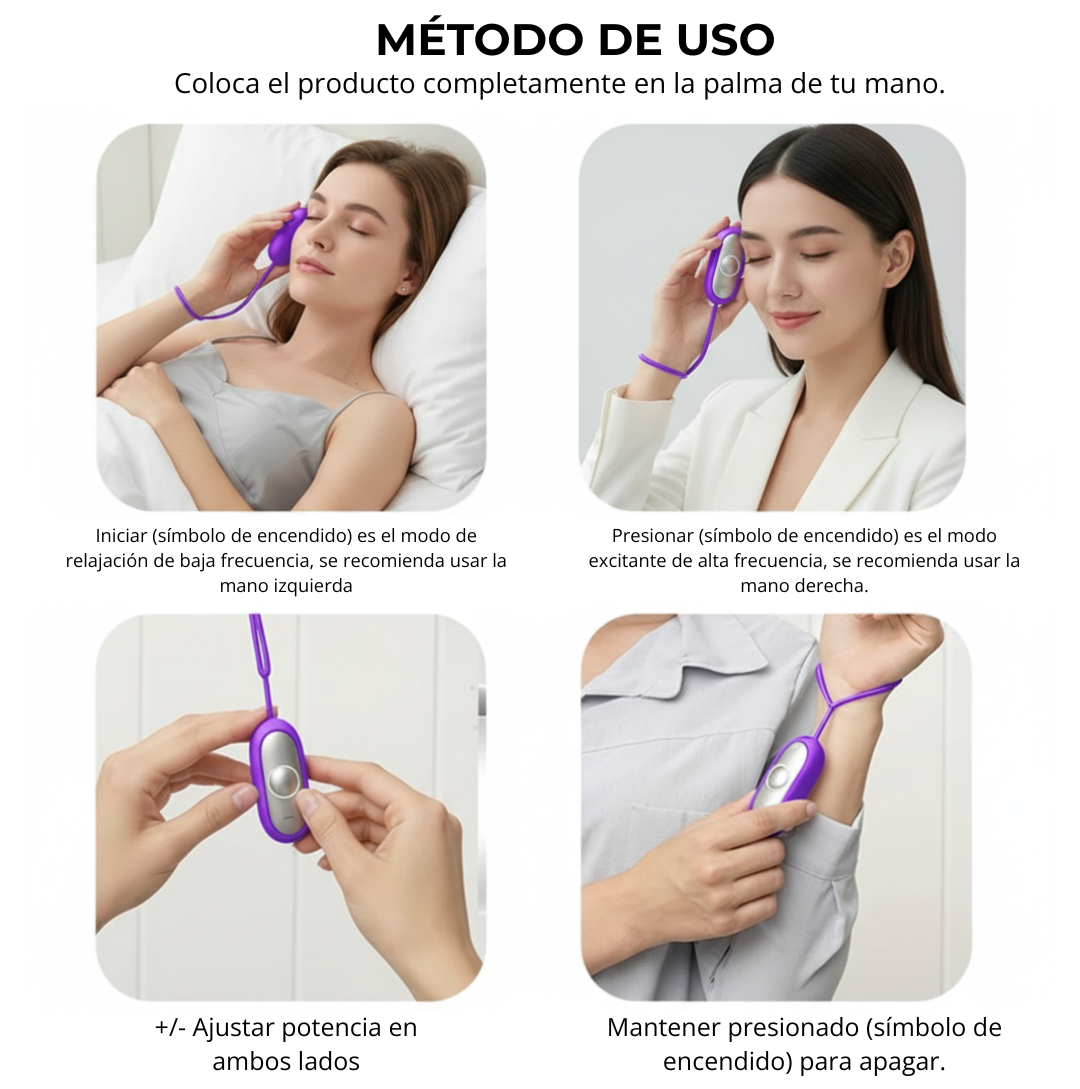 MÉTODO DE USO
Coloca el producto completamente en la palma de tu mano.

Iniciar (símbolo de encendido) es el modo de relajación de baja frecuencia, se recomienda usar la mano izquierda

Presionar (símbolo de encendido) es el modo excitante de alta frecuencia, se recomienda usar la mano derecha.

+/- Ajustar potencia en ambos lados

Mantener presionado (símbolo de encendido) para apagar.